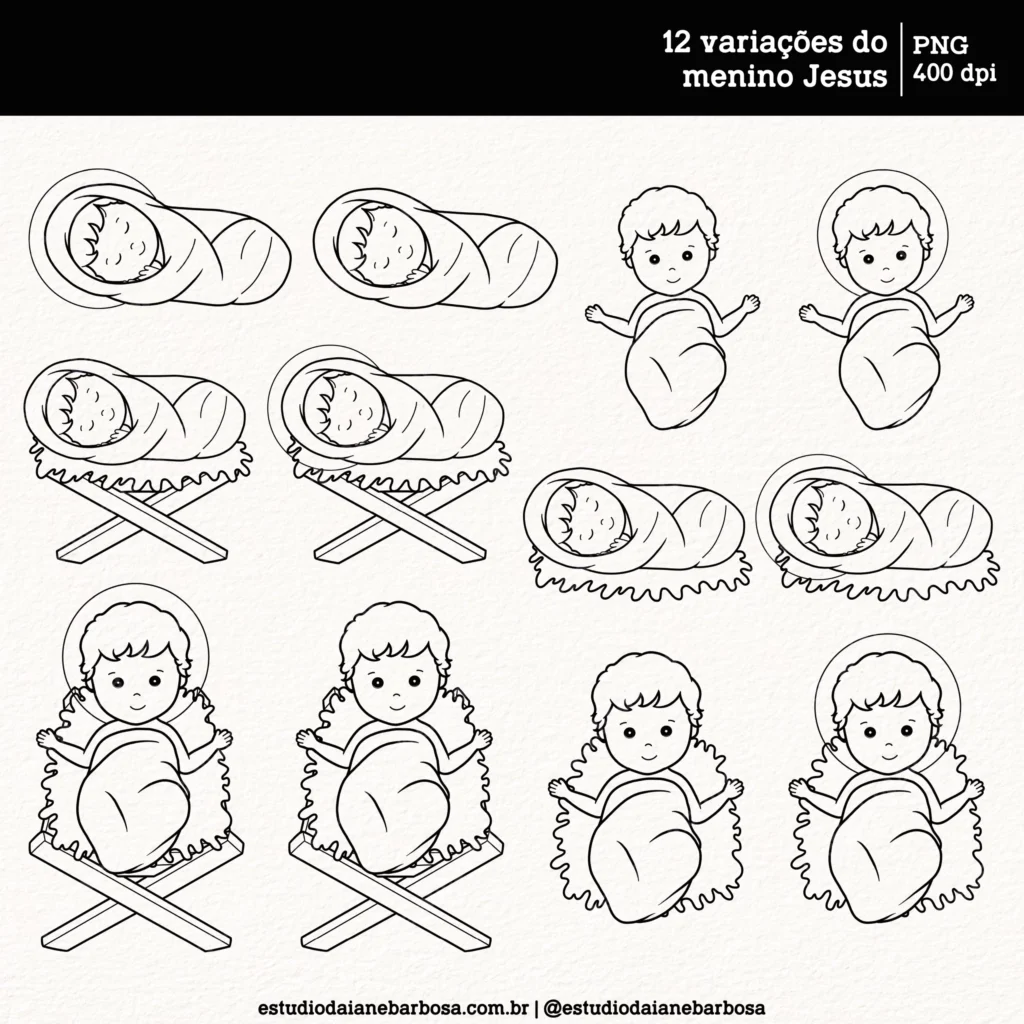 12 variações do menino Jesus

PNG
400 dpi

estudiodaianebarbosa.com.br | @estudiodaianebarbosa